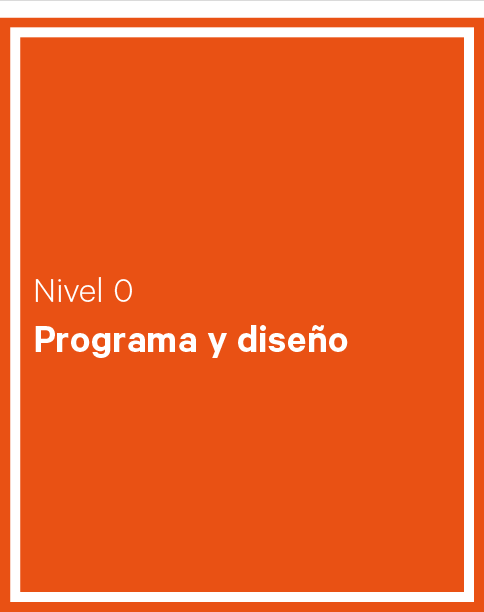 Nivel 0

Programa y diseño