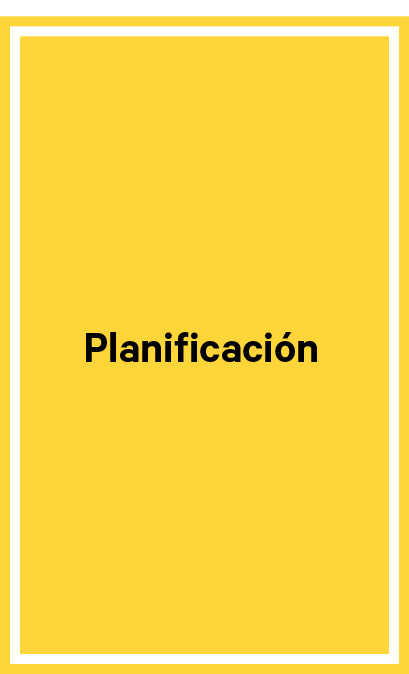 Planificación