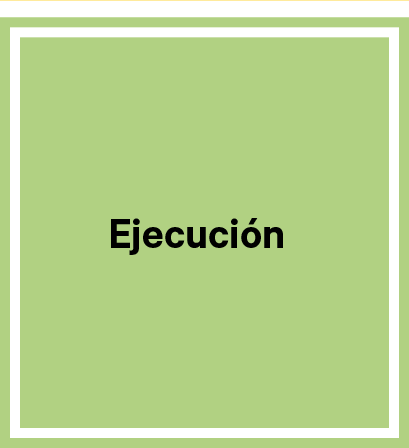 Ejecución