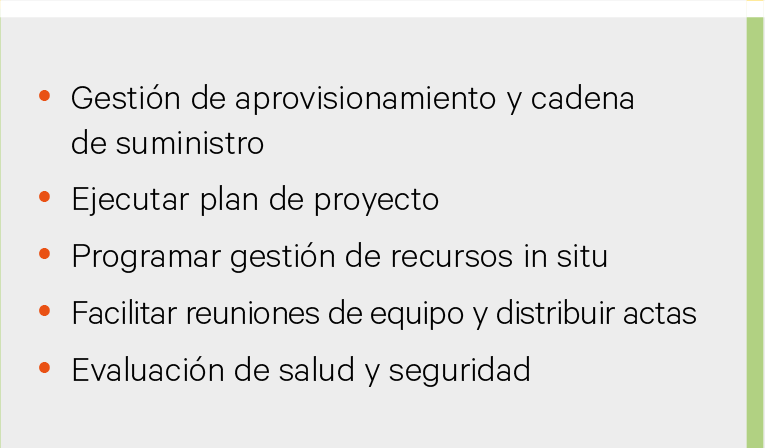 • Gestión de aprovisionamiento y cadena de suministro
• Ejecutar plan de proyecto
• Programar gestión de recursos in situ
• Facilitar reuniones de equipo y distribuir actas
• Evaluación de salud y seguridad