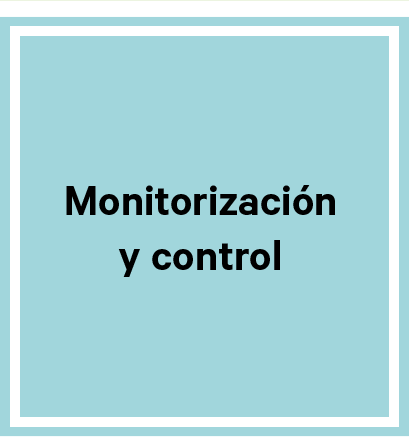 Monitorización y control