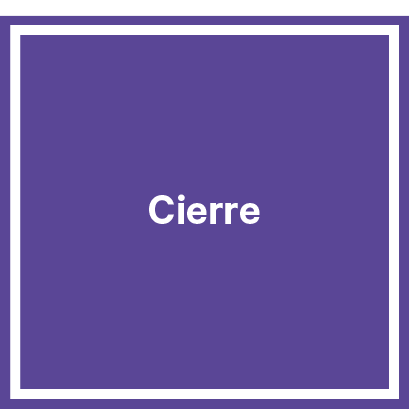 Cierre