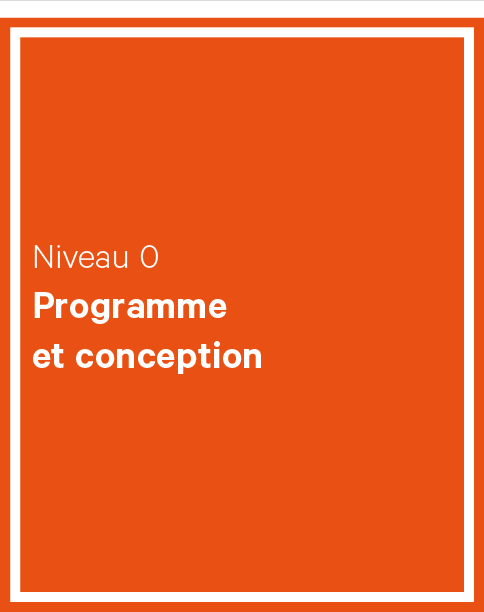 Niveau 0

Programme et conception