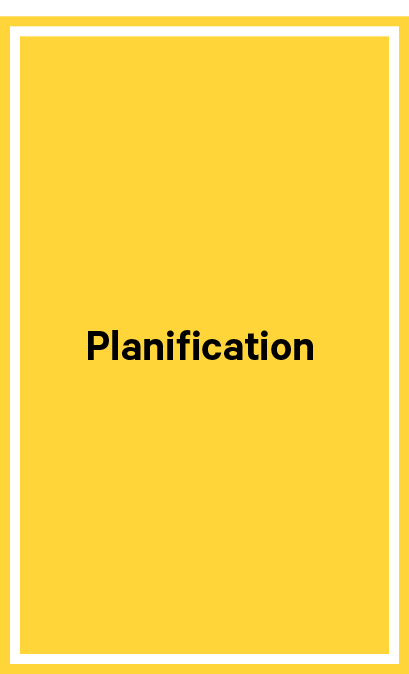 Planification