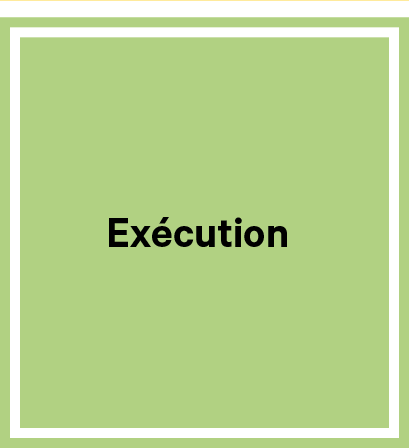 Exécution