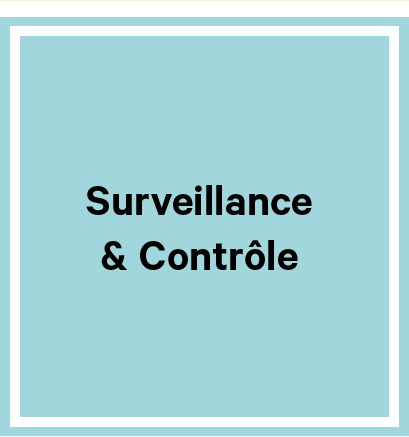 Surveillance
& Contrôle