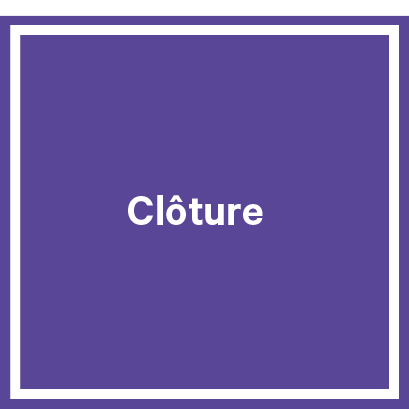 Clôture