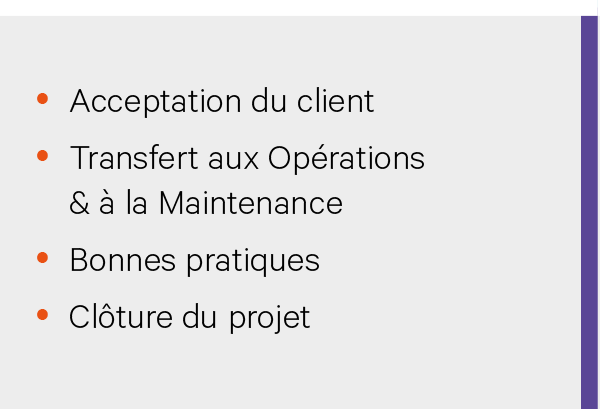 • Acceptation du client
• Transfert aux Opérations & à la Maintenance
• Bonnes pratiques
• Clôture du projet