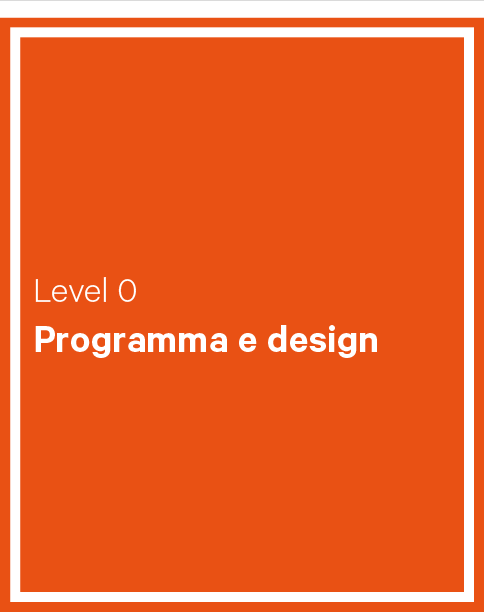 Level 0
Programma e design