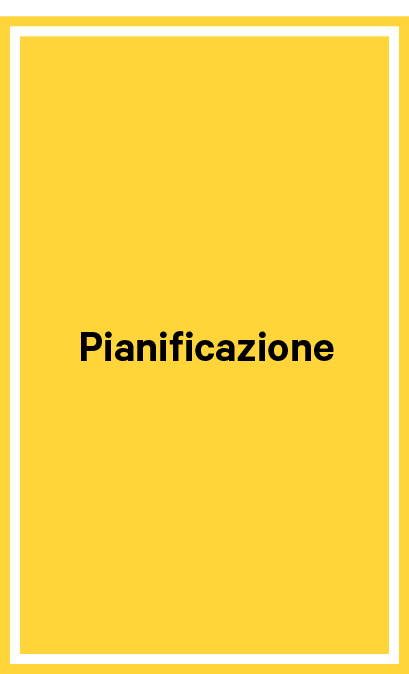 Pianificazione