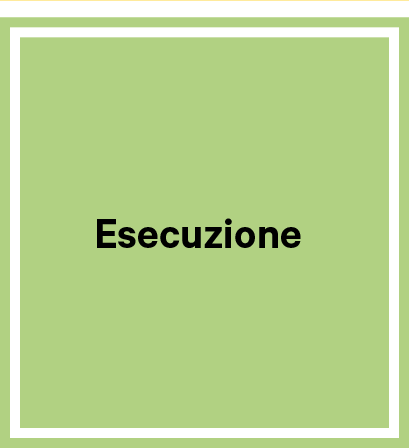 Esecuzione