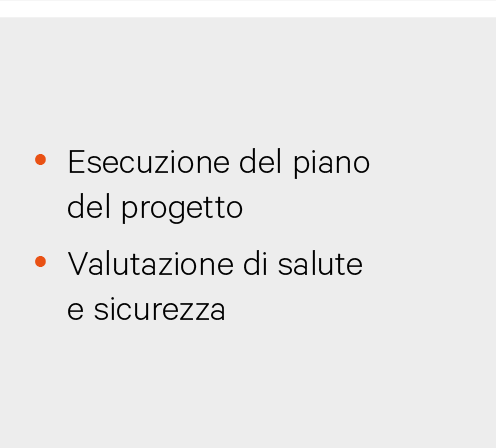 • Esecuzione del piano del progetto
• Valutazione di salute e sicurezza