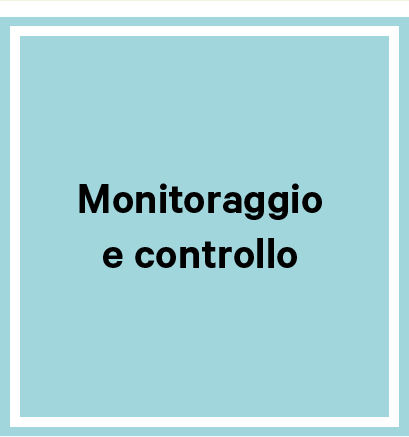 Monitoraggio e controllo