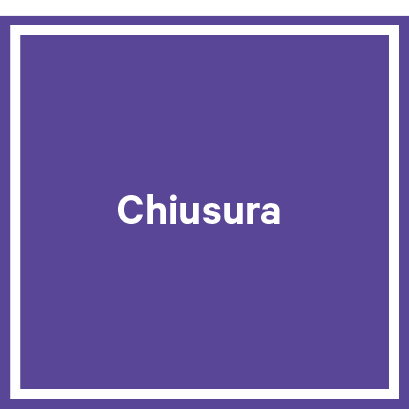 Chiusura