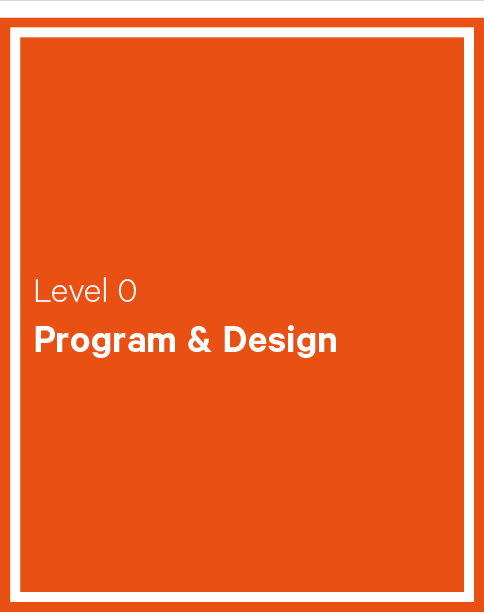 Level 0

Program & Design