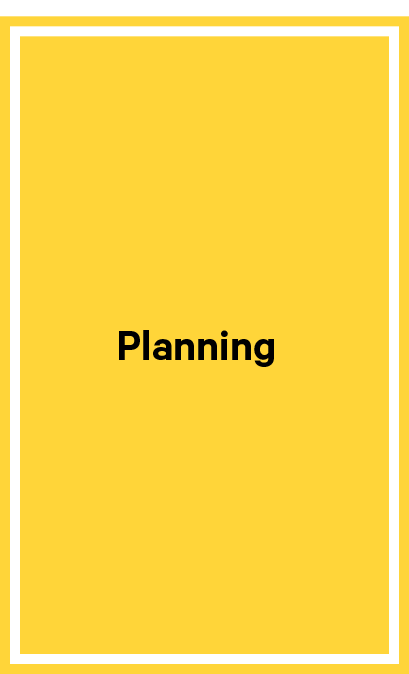 Planning