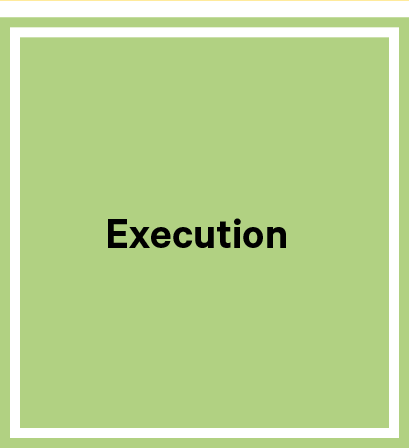 Execution