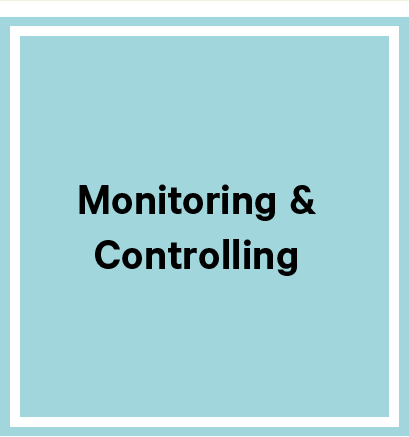 Monitoring & Controlling