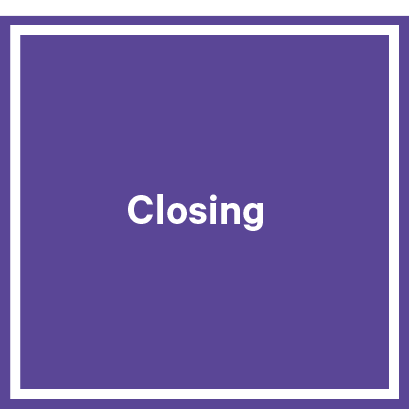 Closing